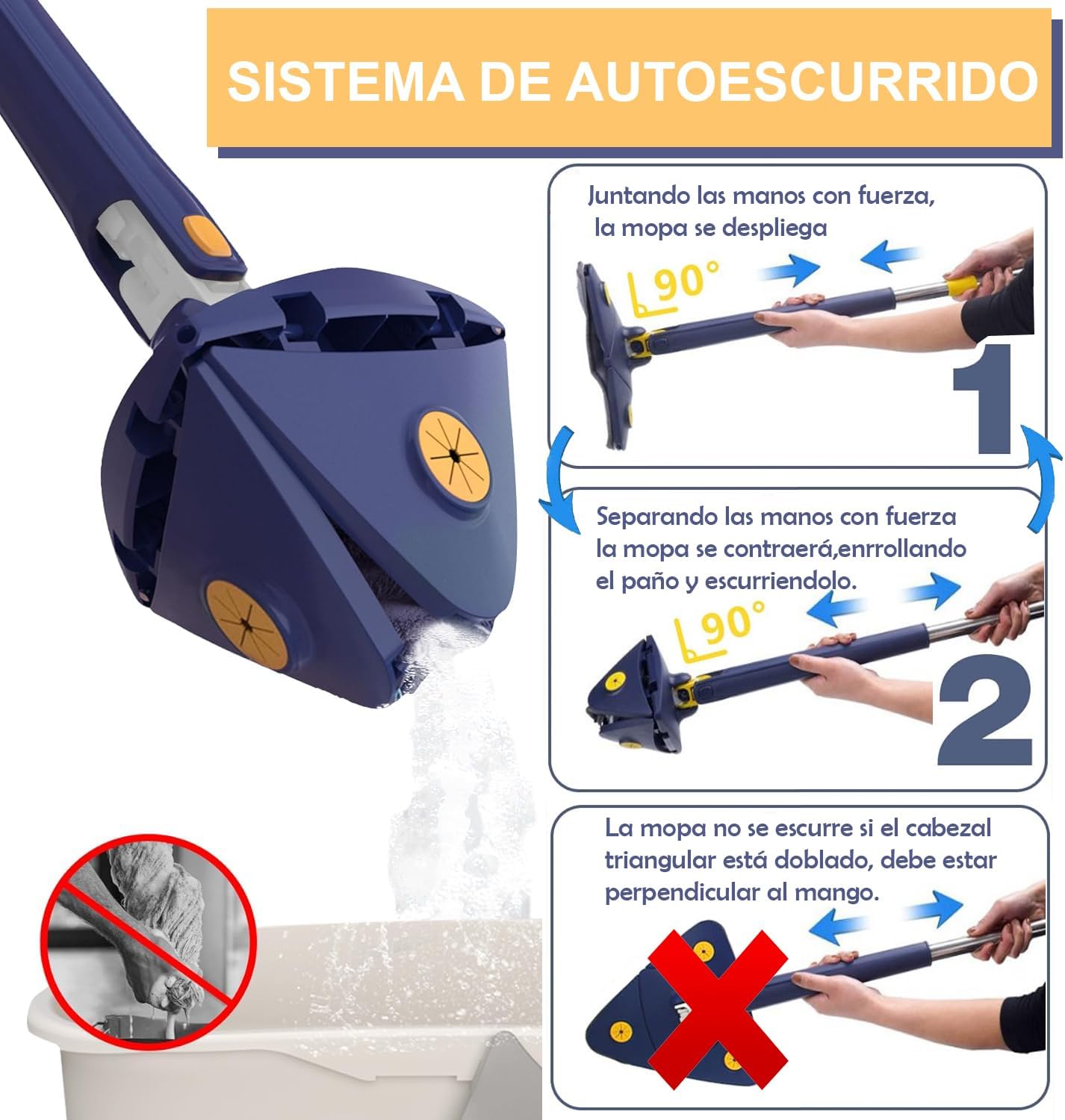 SISTEMA DE AUTOESCURRIDO

Juntando las manos con fuerza, la mopa se despliega

90°

1

Separando las manos con fuerza la mopa se contraerá,enrrollando el paño y escurriendolo.

90°

2

La mopa no se escurre si el cabezal triangular está doblado, debe estar perpendicular al mango.